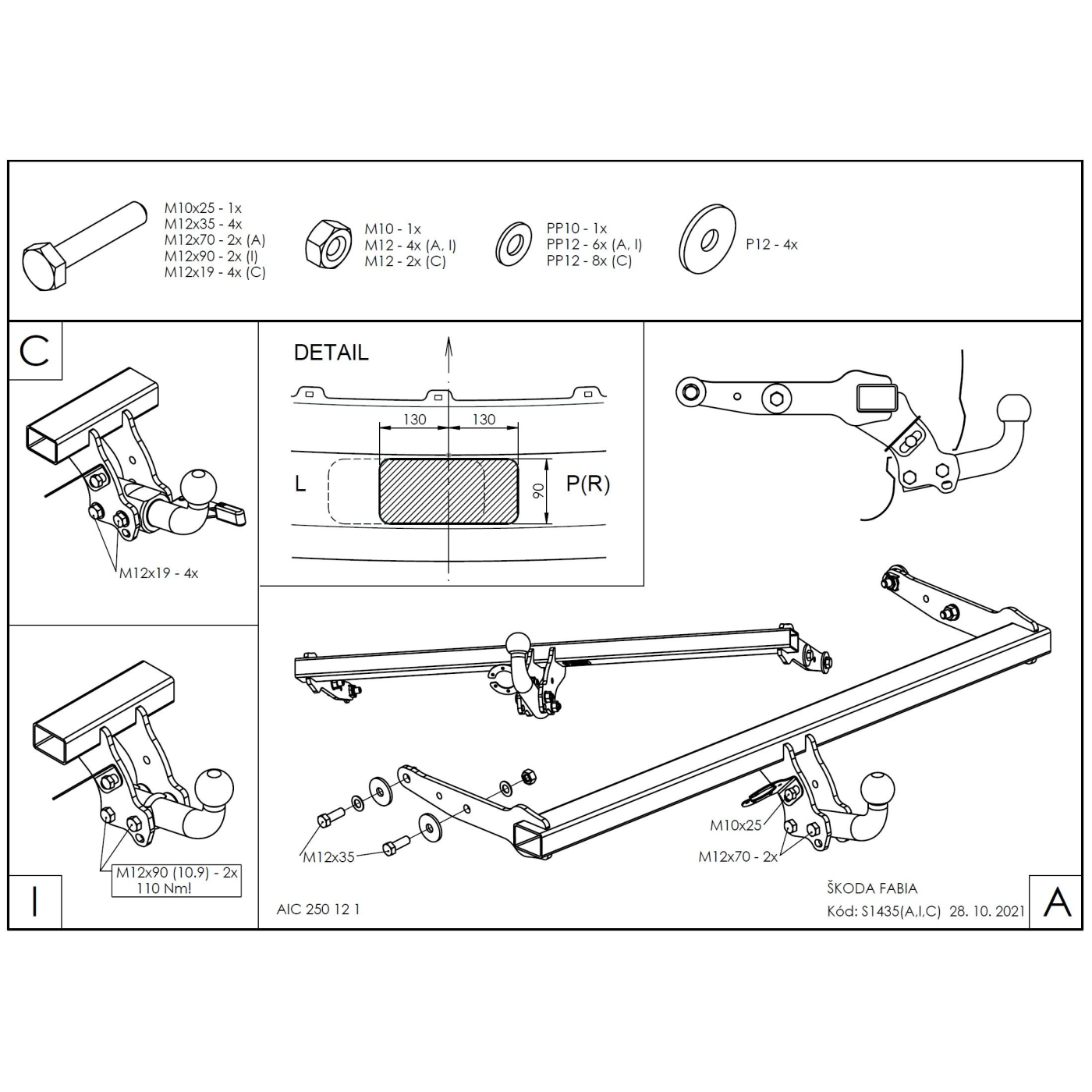 M10x25 - 1x
M12x35 - 4x
M12x70 - 2x (A)
M12x90 - 2x (I)
M12x19 - 4x (C)

M10 - 1x
M12 - 4x (A, I)
M12 - 2x (C)

PP10 - 1x
PP12 - 6x (A, I)
PP12 - 8x (C)

P12 - 4x

C

M12x19 - 4x

DETAIL

130
130
L
90
P(R)

I

M12x90 (10.9) - 2x
110 Nm!

AIC 250 12 1

M12x35

M10x25

M12x70 - 2x

ŠKODA FABIA
Kód: S1435(A,I,C) 28. 10. 2021

A