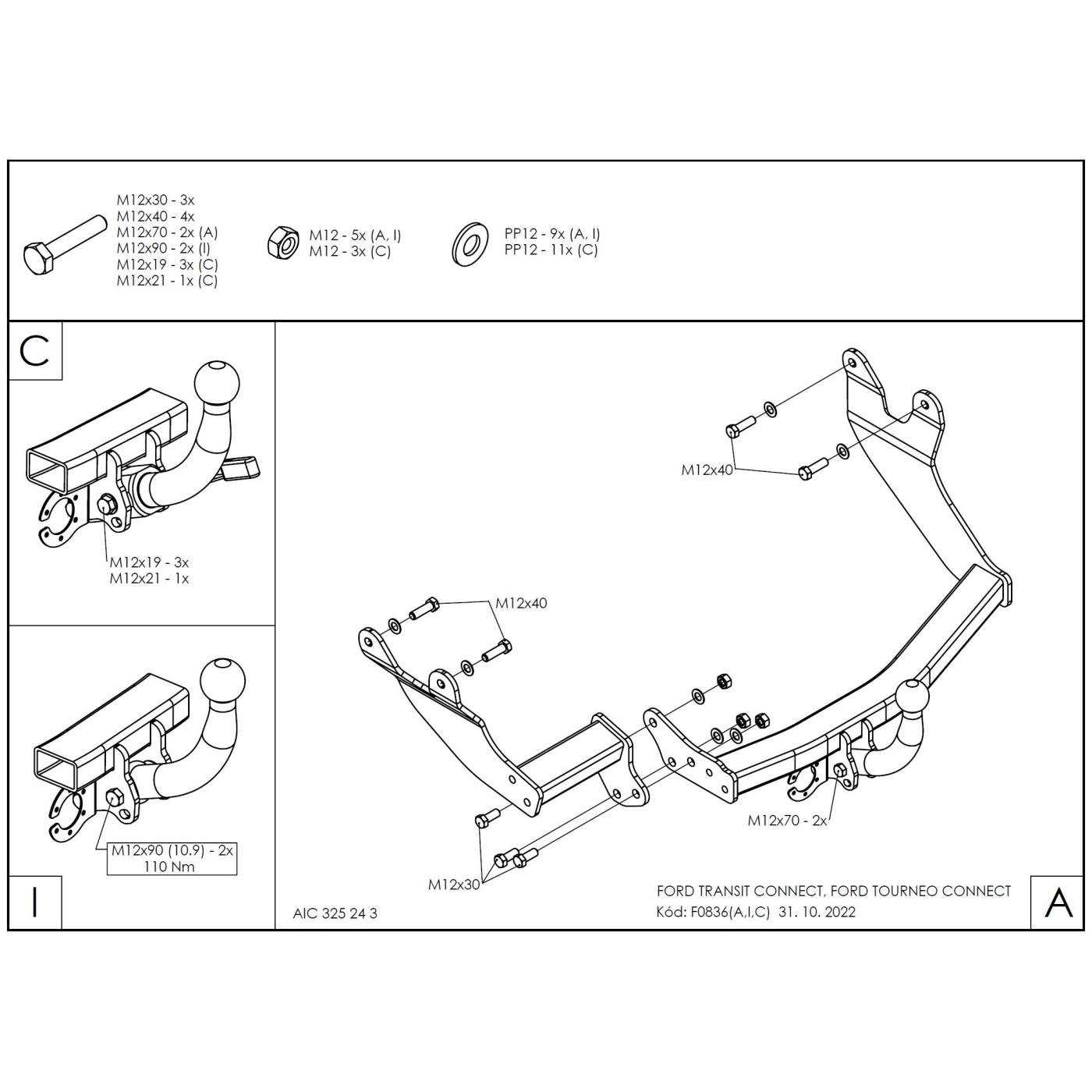 M12x30 - 3x
M12x40 - 4x
M12x70 - 2x (A)
M12x90 - 2x (I)
M12x19 - 3x (C)
M12x21 - 1x (C)

M12 - 5x (A, I)
M12 - 3x (C)

PP12 - 9x (A, I)
PP12 - 11x (C)

C

M12x19 - 3x
M12x21 - 1x

M12x90 (10.9) - 2x
110 Nm

I

M12x40

M12x40

M12x70 - 2x

M12x30

AIC 325 24 3

FORD TRANSIT CONNECT, FORD TOURNEO CONNECT
Kód: F0836(A,I,C) 31. 10. 2022

A