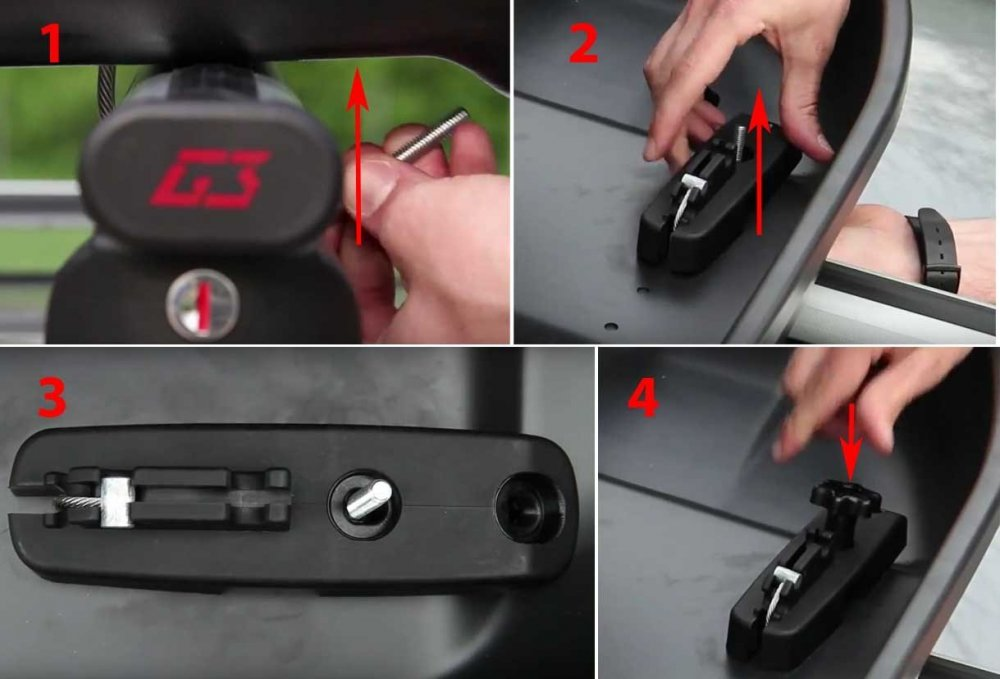 1
G3
2
3
4